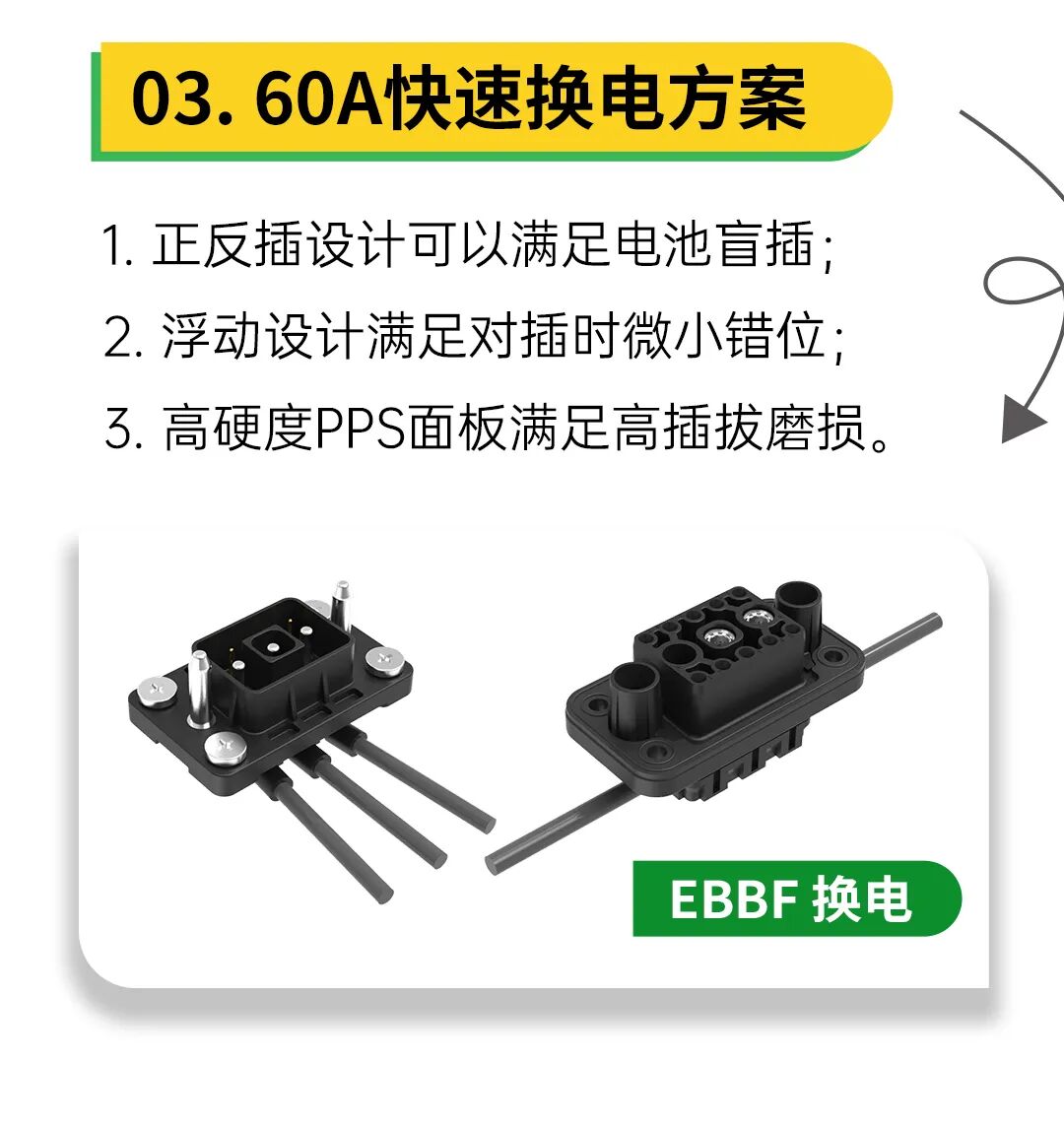 03. 60A快速换电方案

1. 正反插设计可以满足电池盲插;
2. 浮动设计满足对插时微小错位;
3. 高硬度PPS面板满足高插拔磨损。

EBBF 换电