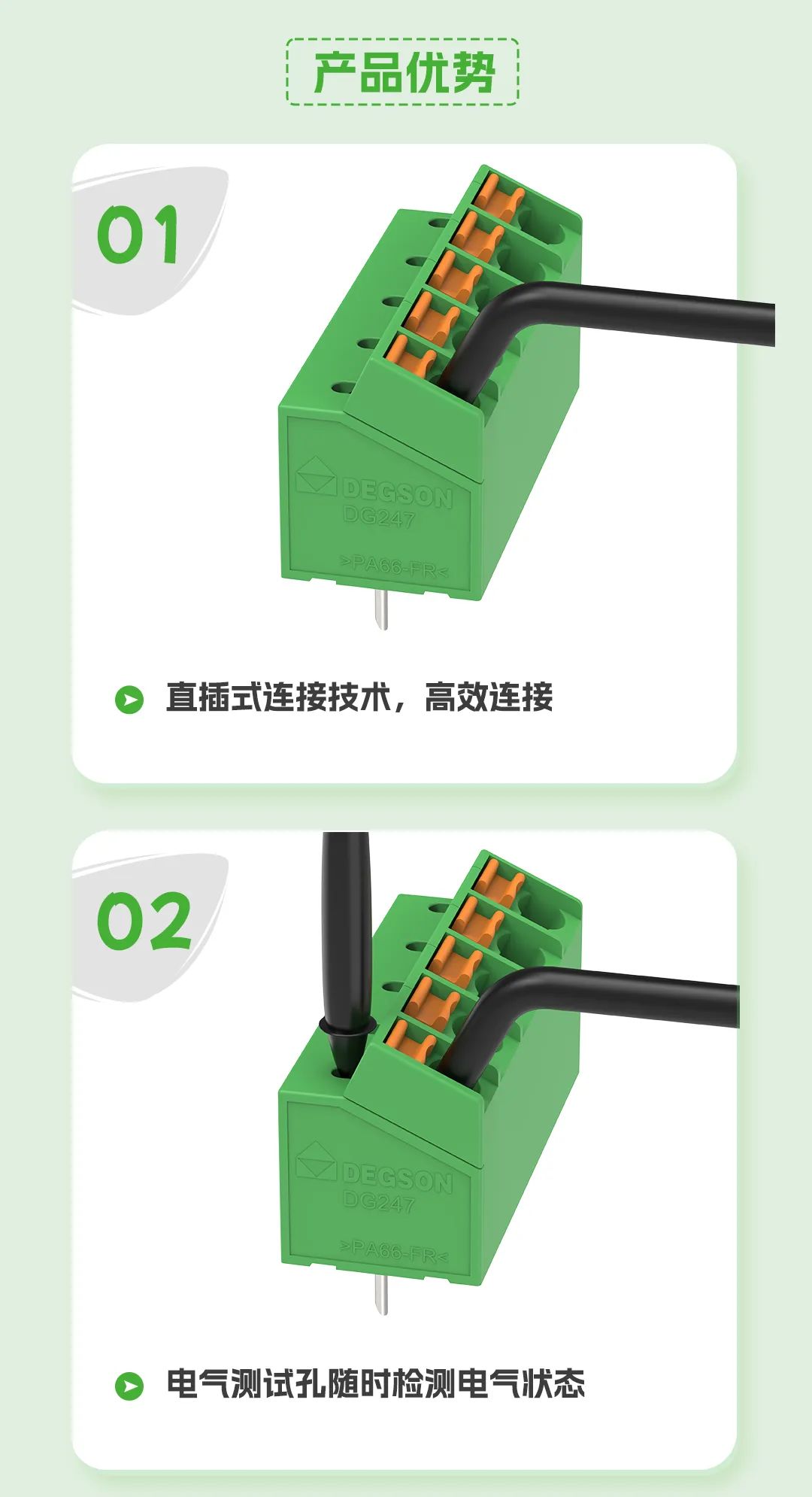 产品优势

01

DEGSON
DG247
>PA66-FR<

直插式连接技术，高效连接

02

DEGSON
DG247
>PA66-FR<

电气测试孔随时检测电气状态